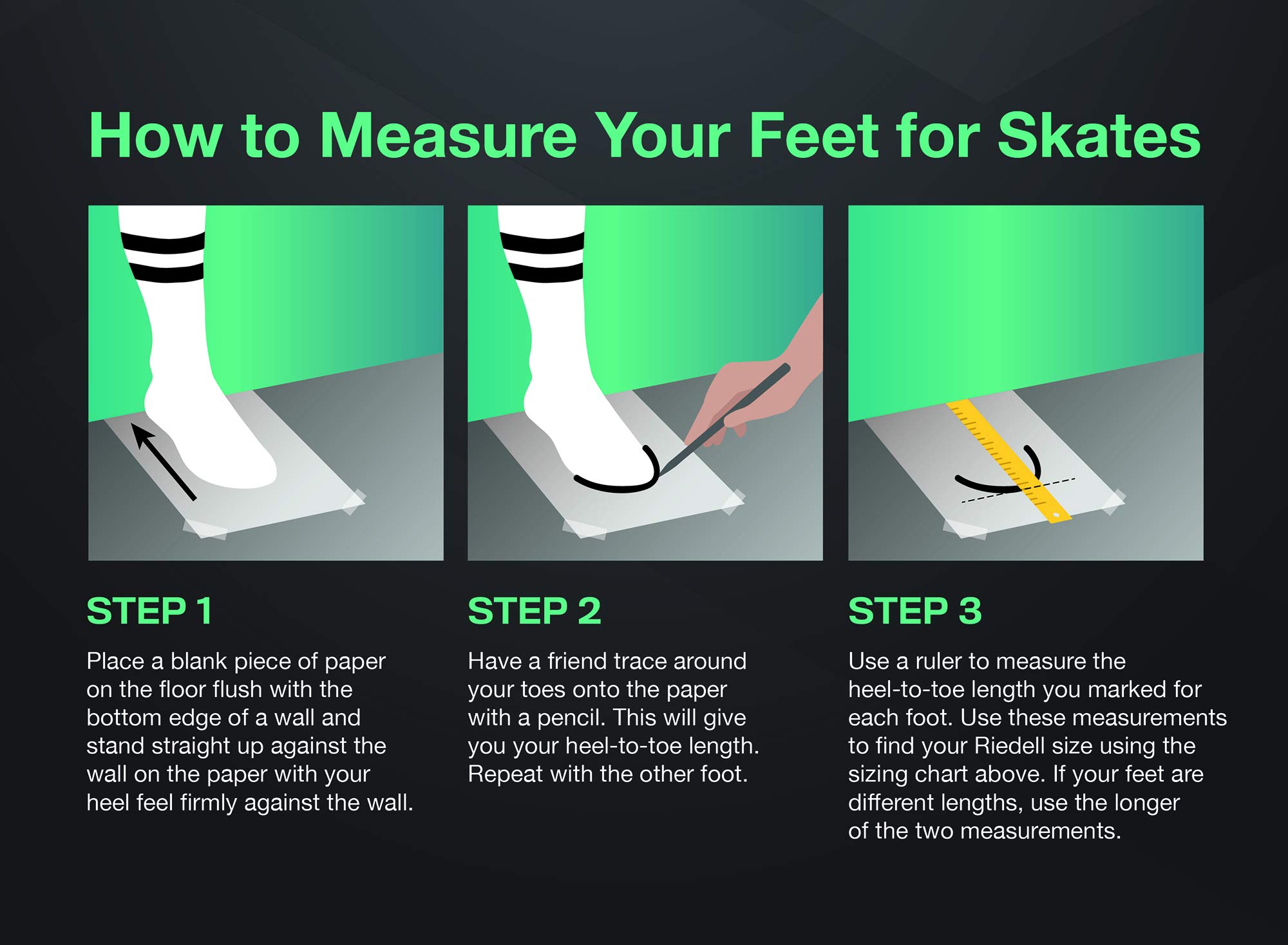 How to Measure Your Feet for Skates

STEP 1

Place a blank piece of paper on the floor flush with the bottom edge of a wall and stand straight up against the wall on the paper with your heel feel firmly against the wall.

STEP 2

Have a friend trace around your toes onto the paper with a pencil. This will give you your heel-to-toe length. Repeat with the other foot.

STEP 3

Use a ruler to measure the heel-to-toe length you marked for each foot. Use these measurements to find your Riedell size using the sizing chart above. If your feet are different lengths, use the longer of the two measurements.